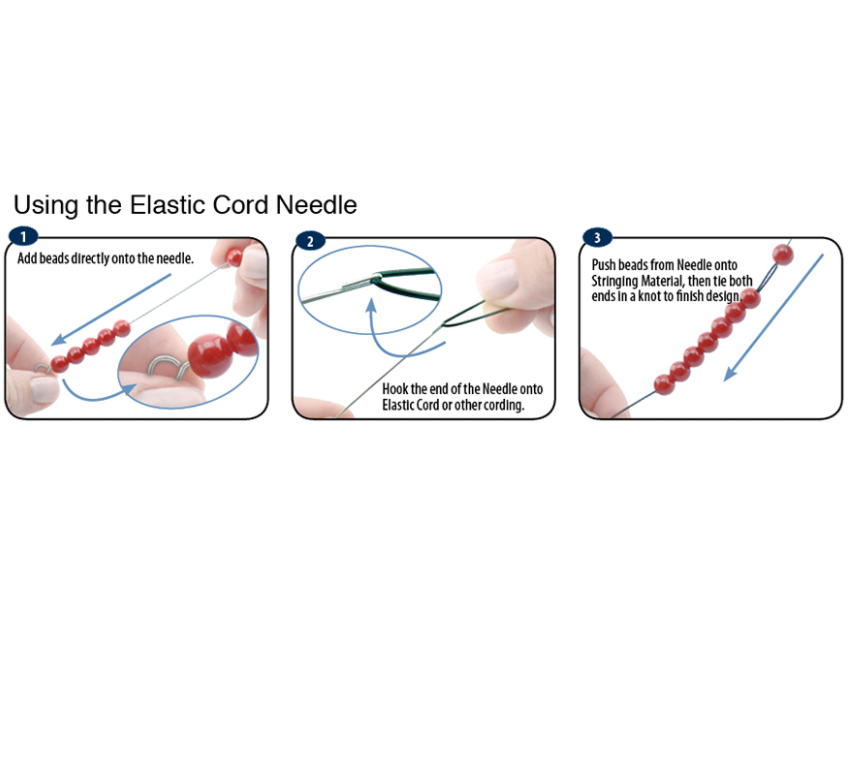 Using the Elastic Cord Needle

1
Add beads directly onto the needle.

2
Hook the end of the Needle onto Elastic Cord or other cording.

3
Push beads from Needle onto Stringing Material, then tie both ends in a knot to finish design.