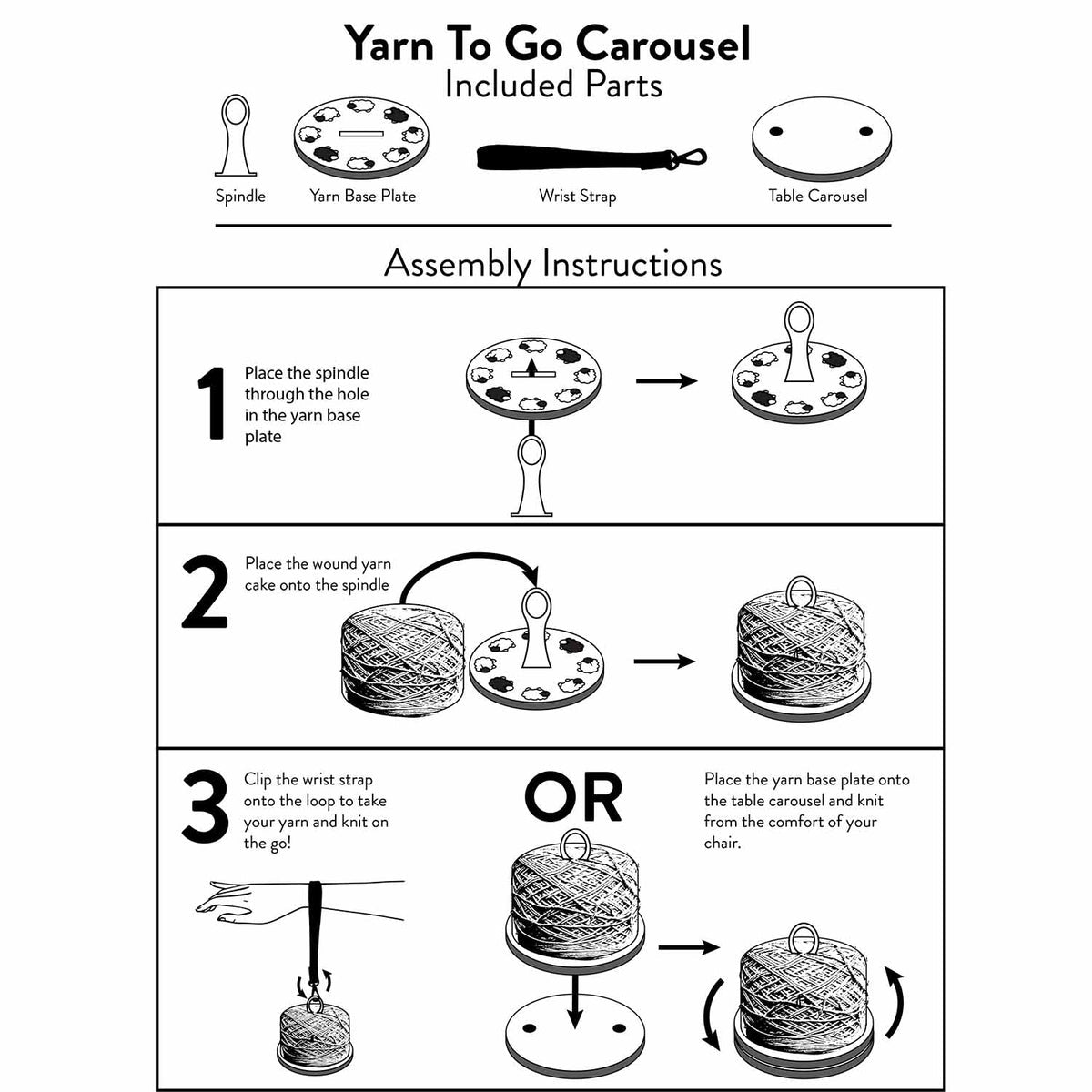 Yarn To Go Carousel
Included Parts

Spindle
Yarn Base Plate
Wrist Strap
Table Carousel

Assembly Instructions

1
Place the spindle through the hole in the yarn base plate

2
Place the wound yarn cake onto the spindle

3
Clip the wrist strap onto the loop to take your yarn and knit on the go!

OR

Place the yarn base plate onto the table carousel and knit from the comfort of your chair.